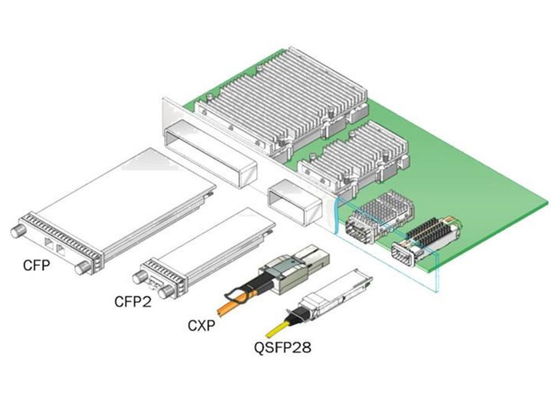 CFP
CFP2
CXP
QSFP28